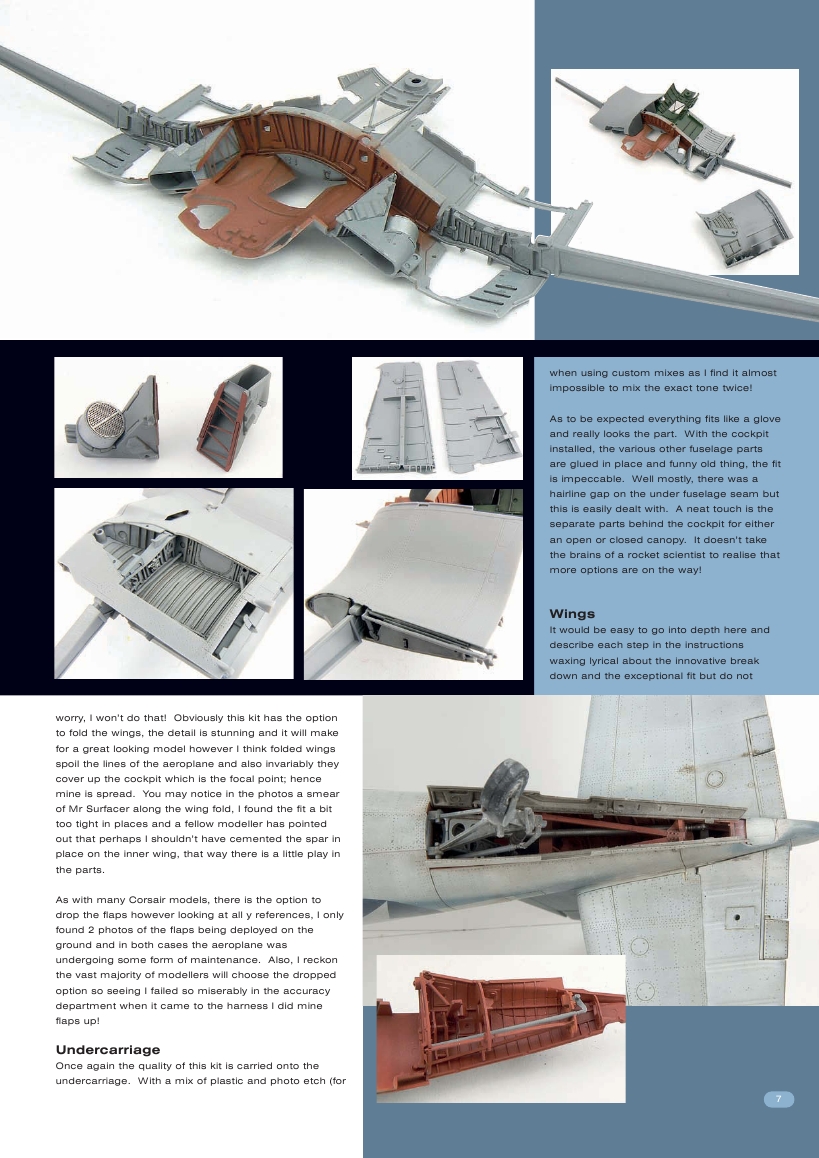 when using custom mixes as I find it almost impossible to mix the exact tone twice!

As to be expected everything fits like a glove and really looks the part. With the cockpit installed, the various other fuselage parts are glued in place and funny old thing, the fit is impeccable. Well mostly, there was a hairline gap on the under fuselage seam but this is easily dealt with. A neat touch is the separate parts behind the cockpit for either an open or closed canopy. It doesn't take the brains of a rocket scientist to realise that more options are on the way!

Wings
It would be easy to go into depth here and describe each step in the instructions waxing lyrical about the innovative break down and the exceptional fit but do not worry, I won't do that! Obviously this kit has the option to fold the wings, the detail is stunning and it will make for a great looking model however I think folded wings spoil the lines of the aeroplane and also invariably they cover up the cockpit which is the focal point; hence mine is spread. You may notice in the photos a smear of Mr Surfacer along the wing fold, I found the fit a bit too tight in places and a fellow modeller has pointed out that perhaps I shouldn't have cemented the spar in place on the inner wing, that way there is a little play in the parts.

As with many Corsair models, there is the option to drop the flaps however looking at all y references, I only found 2 photos of the flaps being deployed on the ground and in both cases the aeroplane was undergoing some form of maintenance. Also, I reckon the vast majority of modellers will choose the dropped option so seeing I failed so miserably in the accuracy department when it came to the harness I did mine flaps up!

Undercarriage
Once again the quality of this kit is carried onto the undercarriage. With a mix of plastic and photo etch (for

7